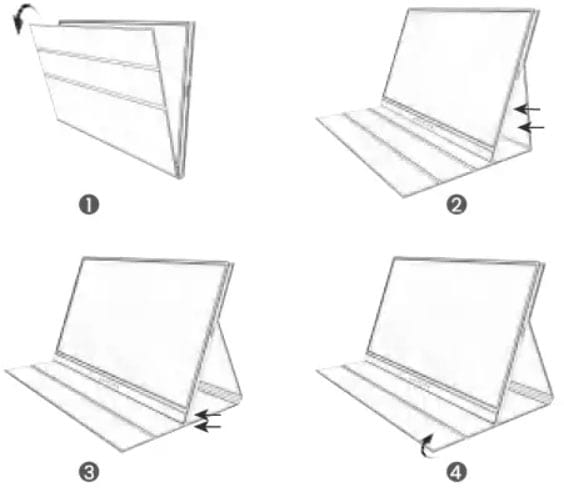 ❶

❷

❸

❹