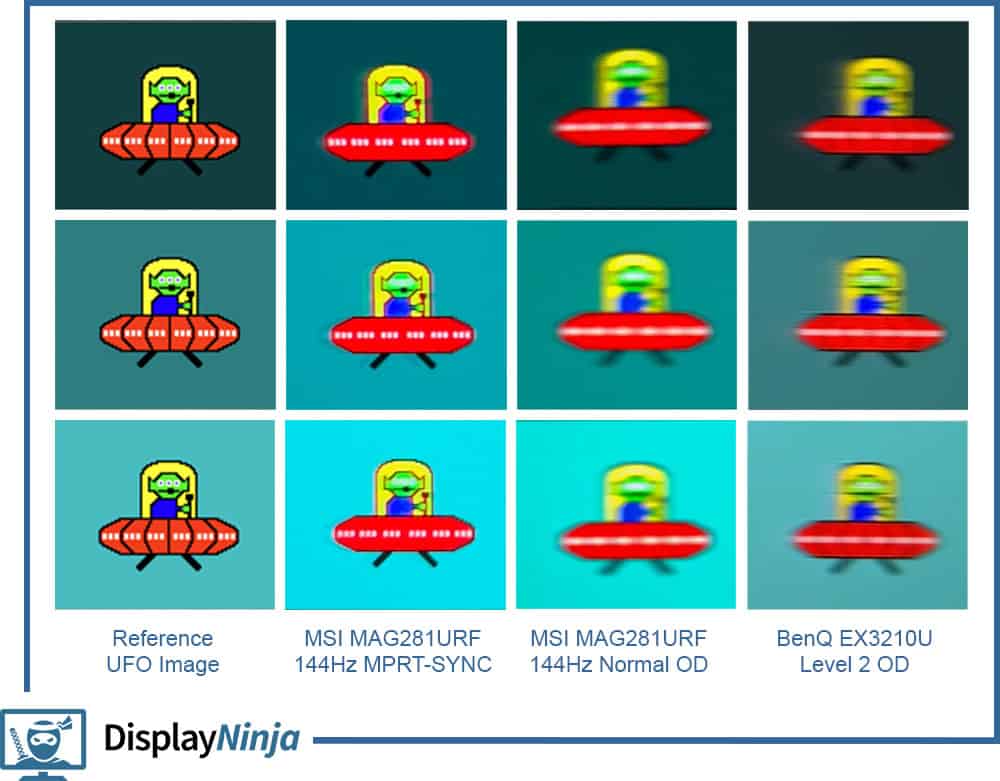 Reference UFO Image

MSI MAG281URF 144Hz MPRT-SYNC

MSI MAG281URF 144Hz Normal OD

BenQ EX3210U Level 2 OD

DisplayNinja